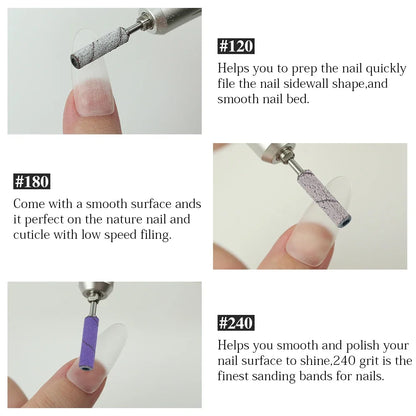 #120

Helps you to prep the nail quickly file the nail sidewall shape,and smooth nail bed.

#180

Come with a smooth surface ands it perfect on the nature nail and cuticle with low speed filing.

#240

Helps you smooth and polish your nail surface to shine,240 grit is the finest sanding bands for nails.