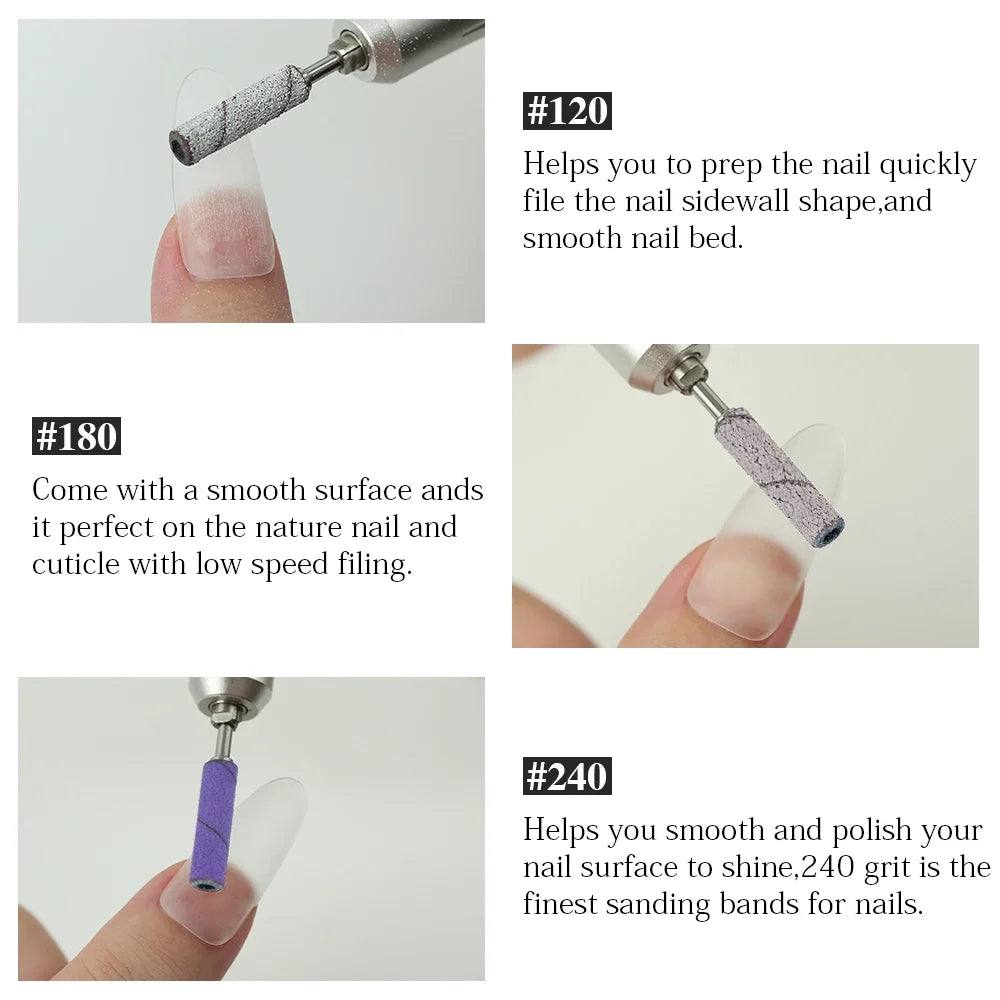 #120

Helps you to prep the nail quickly file the nail sidewall shape,and smooth nail bed.

#180

Come with a smooth surface ands it perfect on the nature nail and cuticle with low speed filing.

#240

Helps you smooth and polish your nail surface to shine,240 grit is the finest sanding bands for nails.