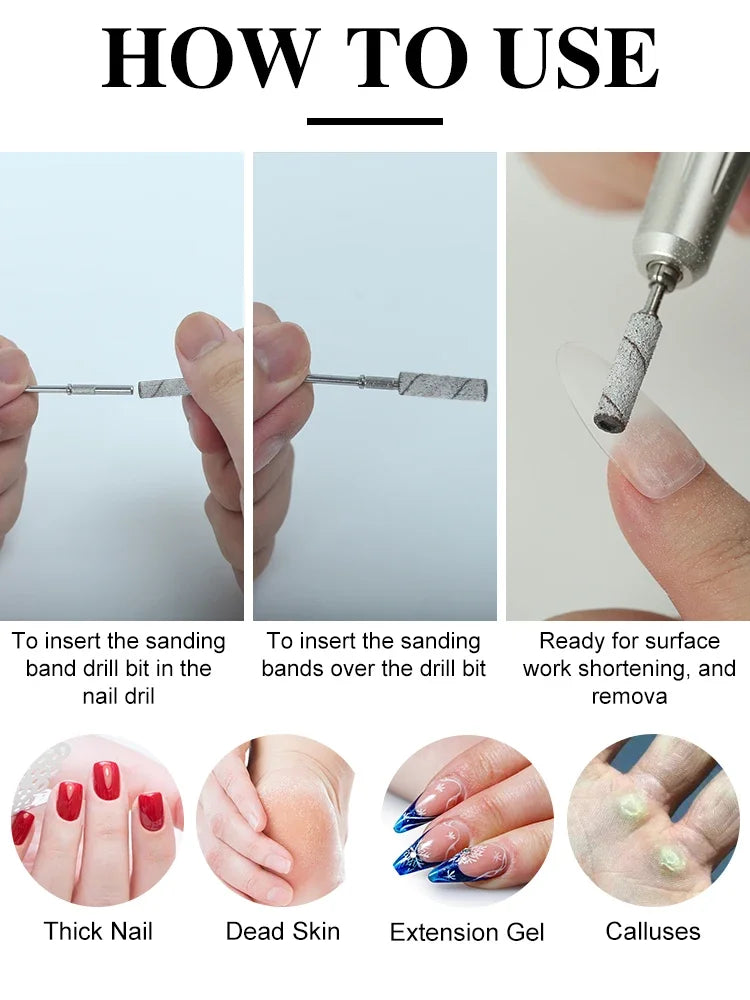 HOW TO USE

To insert the sanding band drill bit in the nail dril

To insert the sanding bands over the drill bit

Ready for surface work shortening, and remova

Thick Nail

Dead Skin

Extension Gel

Calluses