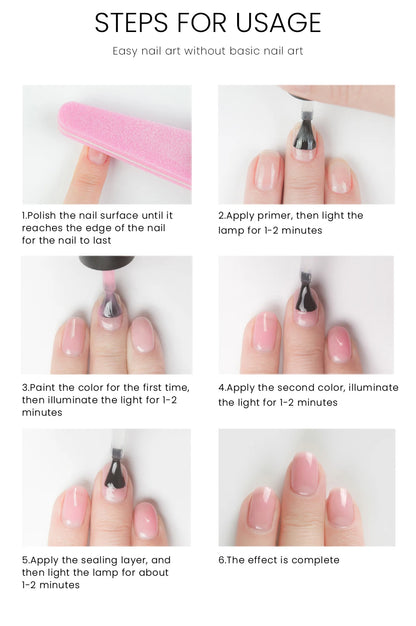 STEPS FOR USAGE

Easy nail art without basic nail art

1.Polish the nail surface until it reaches the edge of the nail for the nail to last

2.Apply primer, then light the lamp for 1-2 minutes

3.Paint the color for the first time, then illuminate the light for 1-2 minutes

4.Apply the second color, illuminate the light for 1-2 minutes

5.Apply the sealing layer, and then light the lamp for about 1-2 minutes

6.The effect is complete