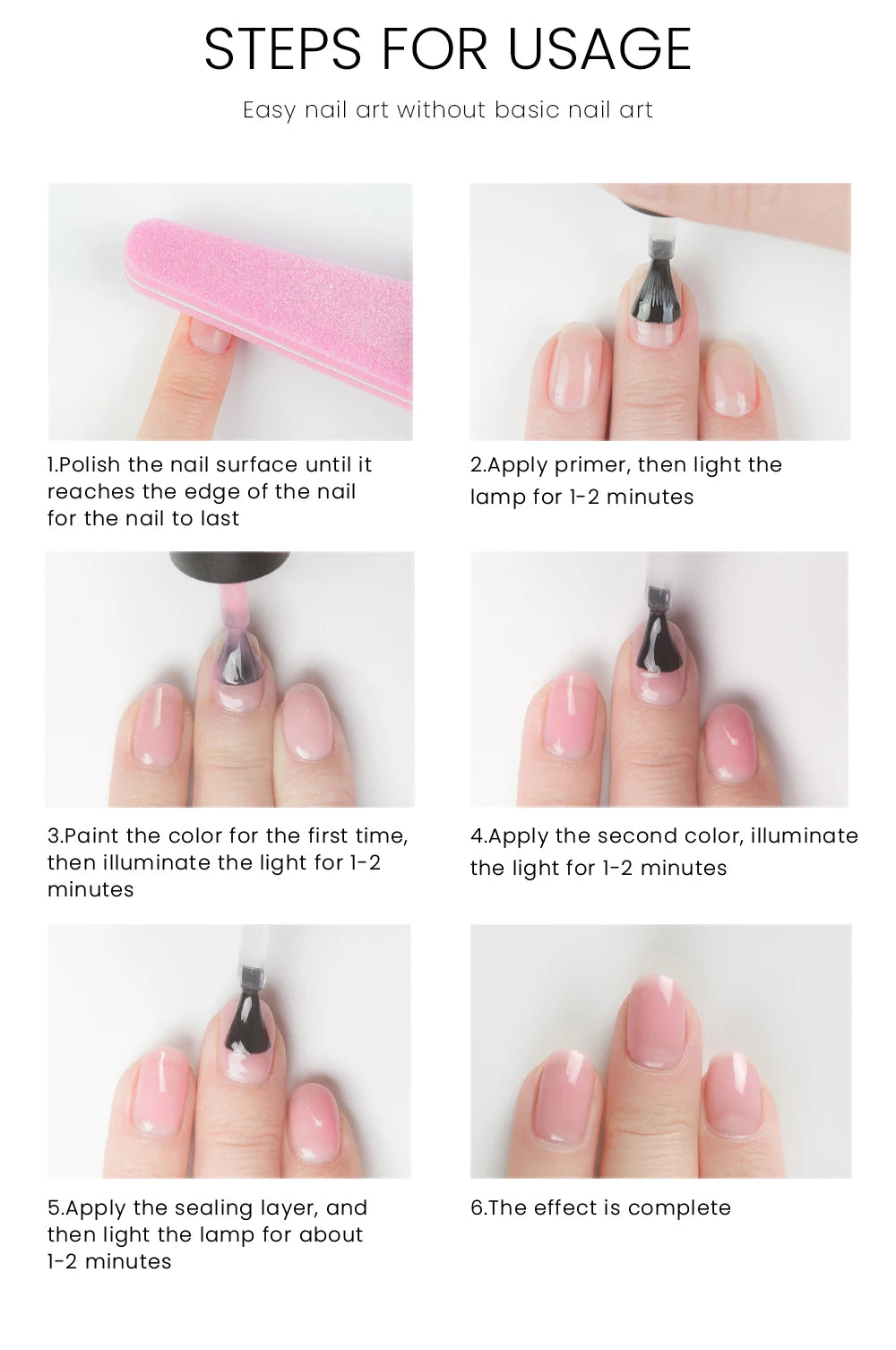 STEPS FOR USAGE

Easy nail art without basic nail art

1.Polish the nail surface until it reaches the edge of the nail for the nail to last

2.Apply primer, then light the lamp for 1-2 minutes

3.Paint the color for the first time, then illuminate the light for 1-2 minutes

4.Apply the second color, illuminate the light for 1-2 minutes

5.Apply the sealing layer, and then light the lamp for about 1-2 minutes

6.The effect is complete