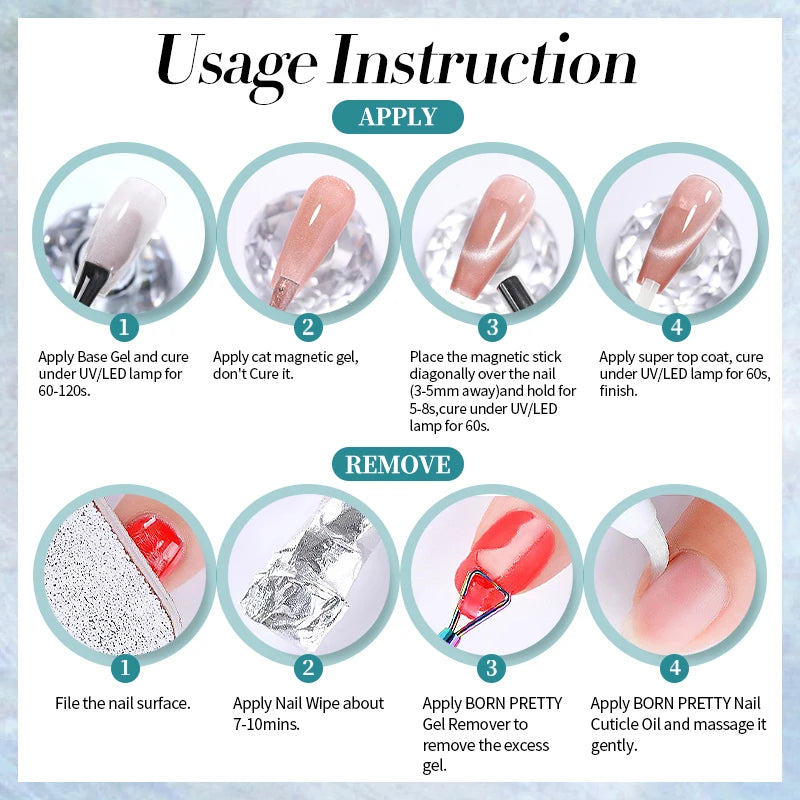 Usage Instruction

APPLY

1
Apply Base Gel and cure under UV/LED lamp for 60-120s.

2
Apply cat magnetic gel, don't Cure it.

3
Place the magnetic stick diagonally over the nail (3-5mm away)and hold for 5-8s,cure under UV/LED lamp for 60s.

4
Apply super top coat, cure under UV/LED lamp for 60s, finish.

REMOVE

1
File the nail surface.

2
Apply Nail Wipe about 7-10mins.

3
Apply BORN PRETTY Gel Remover to remove the excess gel.

4
Apply BORN PRETTY Nail Cuticle Oil and massage it gently.